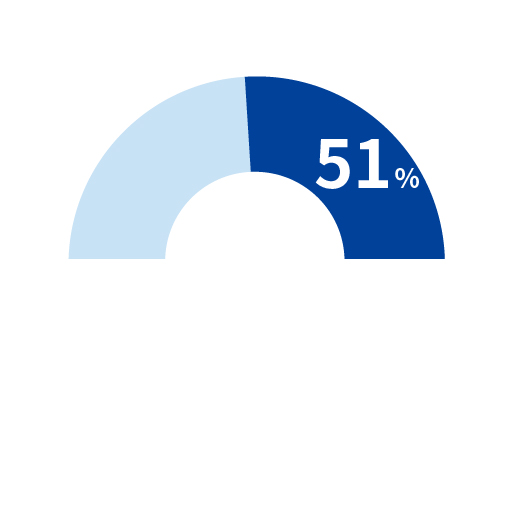 51%